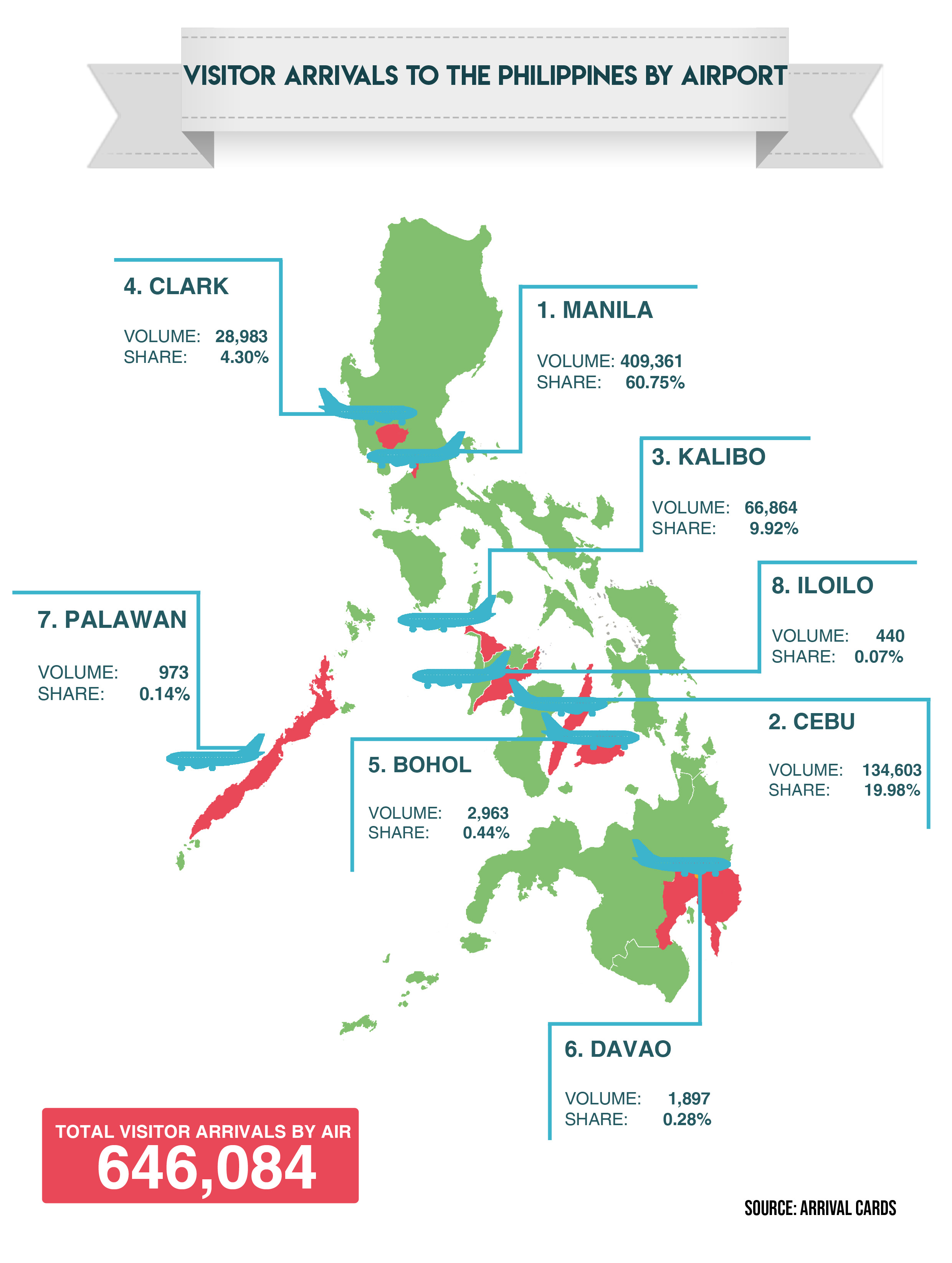 VISITOR ARRIVALS TO THE PHILIPPINES BY AIRPORT

4. CLARK

VOLUME: 28,983
SHARE: 4.30%

1. MANILA

VOLUME: 409,361
SHARE: 60.75%

3. KALIBO

VOLUME: 66,864
SHARE: 9.92%

8. ILOILO

VOLUME: 440
SHARE: 0.07%

7. PALAWAN

VOLUME: 973
SHARE: 0.14%

2. CEBU

VOLUME: 134,603
SHARE: 19.98%

5. BOHOL

VOLUME: 2,963
SHARE: 0.44%

6. DAVAO

VOLUME: 1,897
SHARE: 0.28%

TOTAL VISITOR ARRIVALS BY AIR
646,084

SOURCE: ARRIVAL CARDS